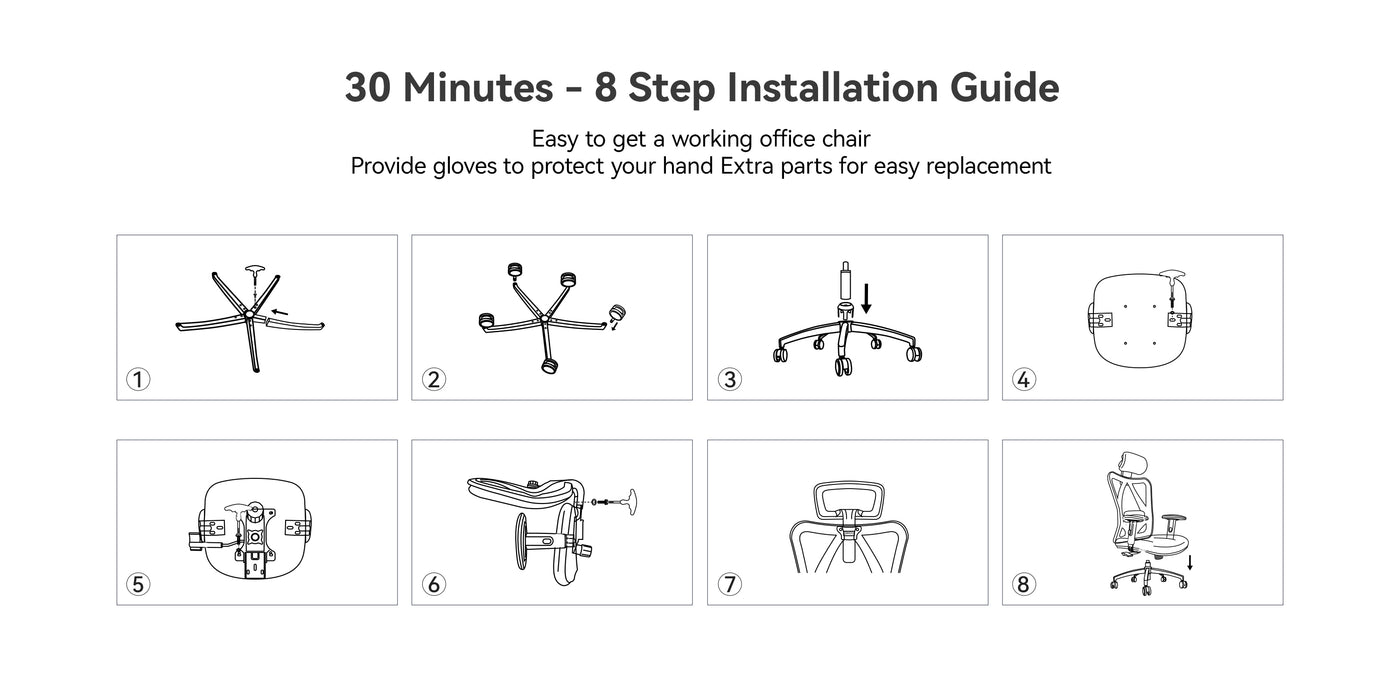 30 Minutes - 8 Step Installation Guide

Easy to get a working office chair
Provide gloves to protect your hand Extra parts for easy replacement

①

②

③

④

⑤

⑥

⑦

⑧